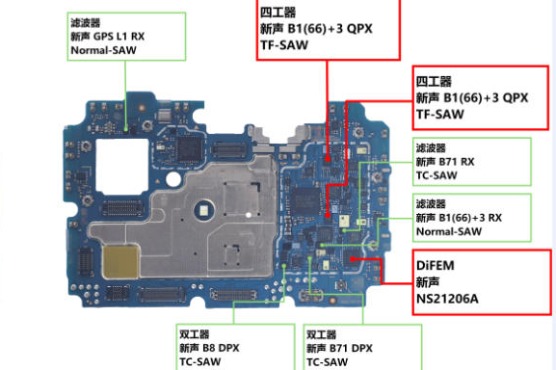 滤波器
新声 GPS L1 RX
Normal-SAW

四工器
新声 B1(66)+3 QPX
TF-SAW

四工器
新声 B1(66)+3 QPX
TF-SAW

滤波器
新声 B71 RX
TC-SAW

滤波器
新声 B1(66)+3 RX
Normal-SAW

DiFEM
新声
NS21206A

双工器
新声 B8 DPX
TC-SAW

双工器
新声 B71 DPX
TC-SAW